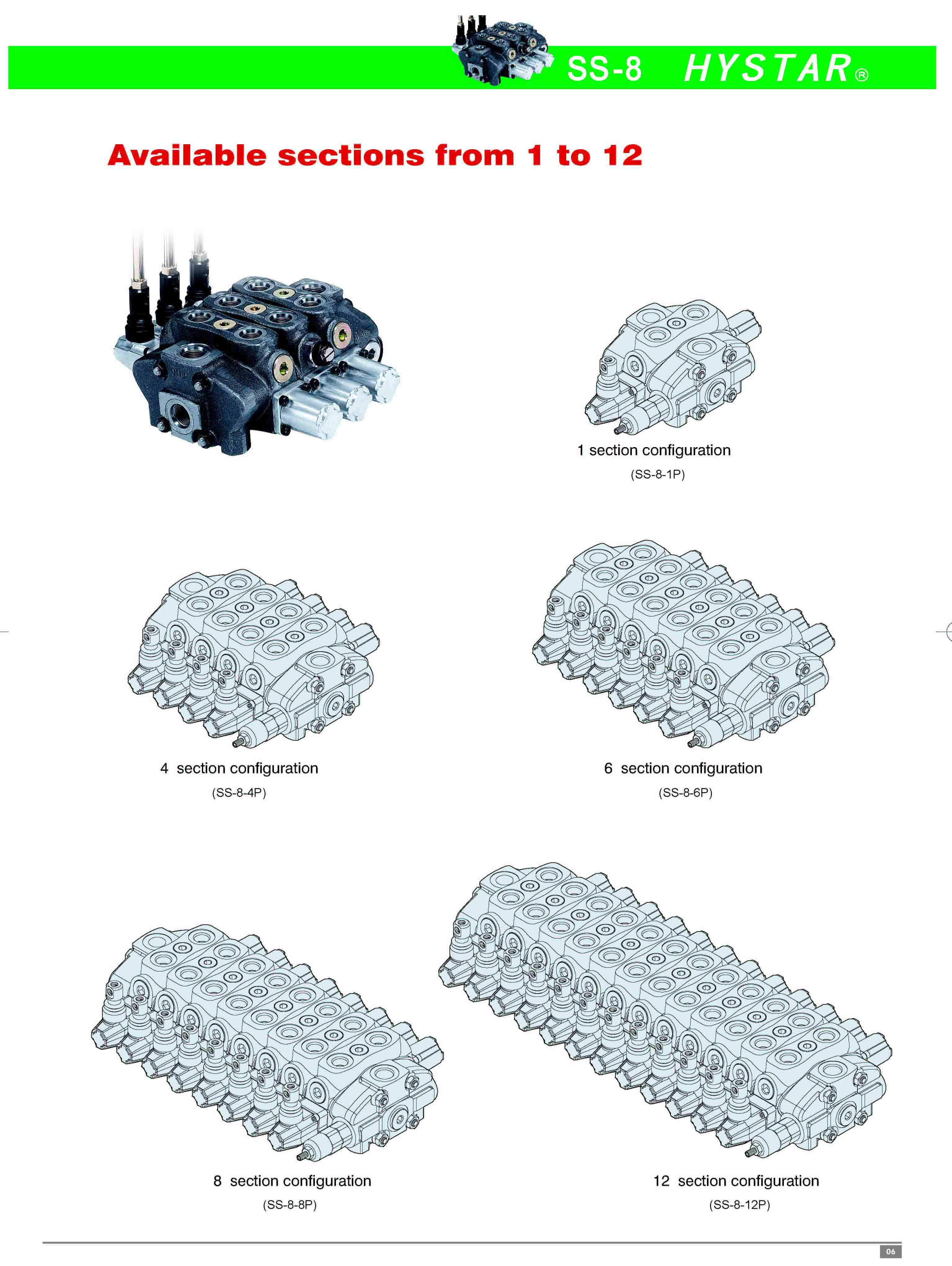 SS-8 HYSTAR®

Available sections from 1 to 12

1 section configuration
(SS-8-1P)

4 section configuration
(SS-8-4P)

6 section configuration
(SS-8-6P)

8 section configuration
(SS-8-8P)

12 section configuration
(SS-8-12P)

06